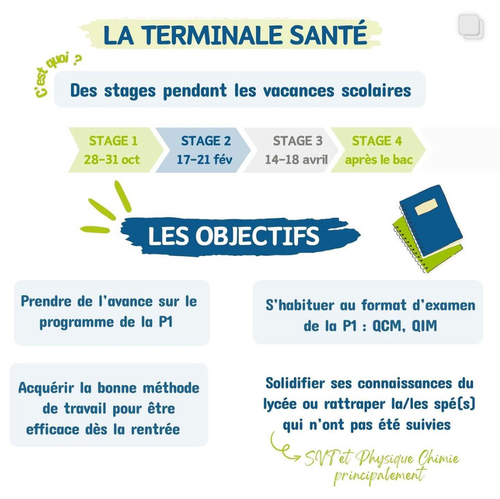 LA TERMINALE SANTÉ

C'est quoi ?

Des stages pendant les vacances scolaires

STAGE 1
28-31 oct

STAGE 2
17-21 fév

STAGE 3
14-18 avril

STAGE 4
après le bac

LES OBJECTIFS

Prendre de l'avance sur le programme de la P1

S'habituer au format d'examen de la P1 : QCM, QIM

Acquérir la bonne méthode de travail pour être efficace dès la rentrée

Solidifier ses connaissances du lycée ou rattraper la/les spé(s) qui n'ont pas été suivies

SVT et Physique Chimie principalement