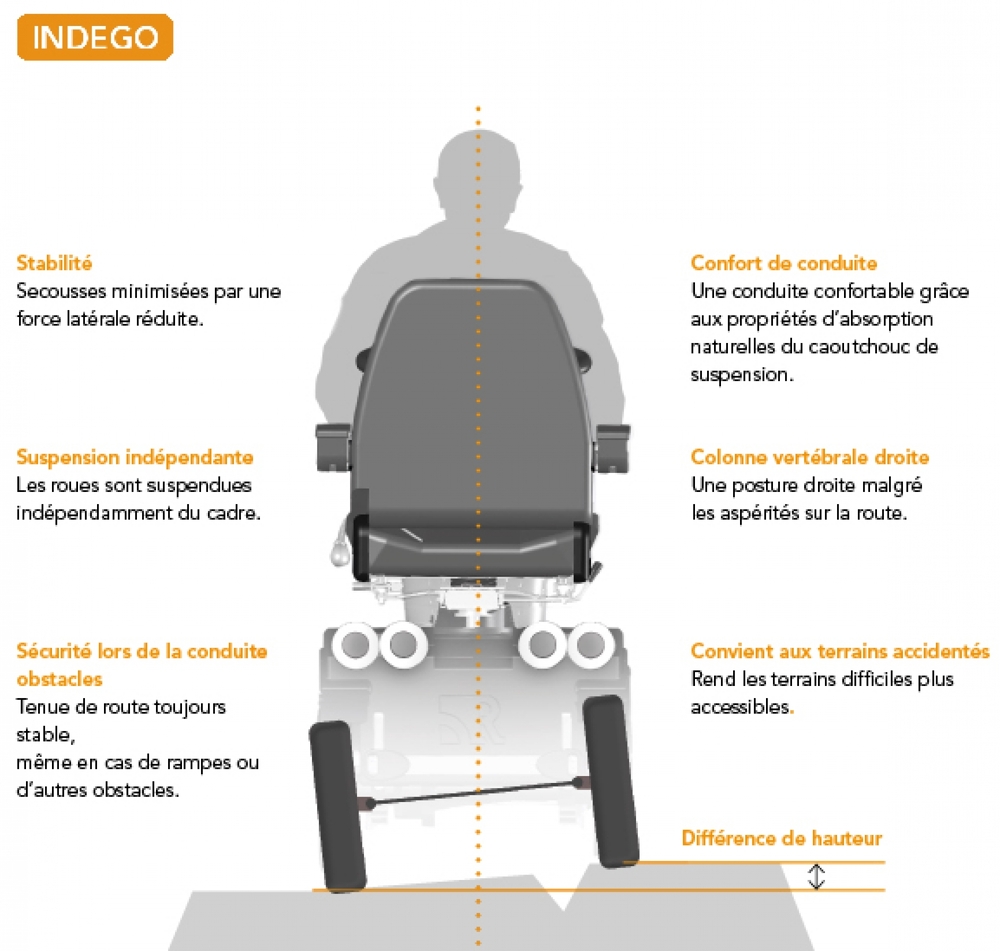 INDEGO

Stabilité
Secousses minimisées par une force latérale réduite.

Suspension indépendante
Les roues sont suspendues indépendamment du cadre.

Sécurité lors de la conduite obstacles
Tenue de route toujours stable,
même en cas de rampes ou d'autres obstacles.

Confort de conduite
Une conduite confortable grâce aux propriétés d'absorption naturelles du caoutchouc de suspension.

Colonne vertébrale droite
Une posture droite malgré les aspérités sur la route.

Convient aux terrains accidentés
Rend les terrains difficiles plus accessibles.

Différence de hauteur