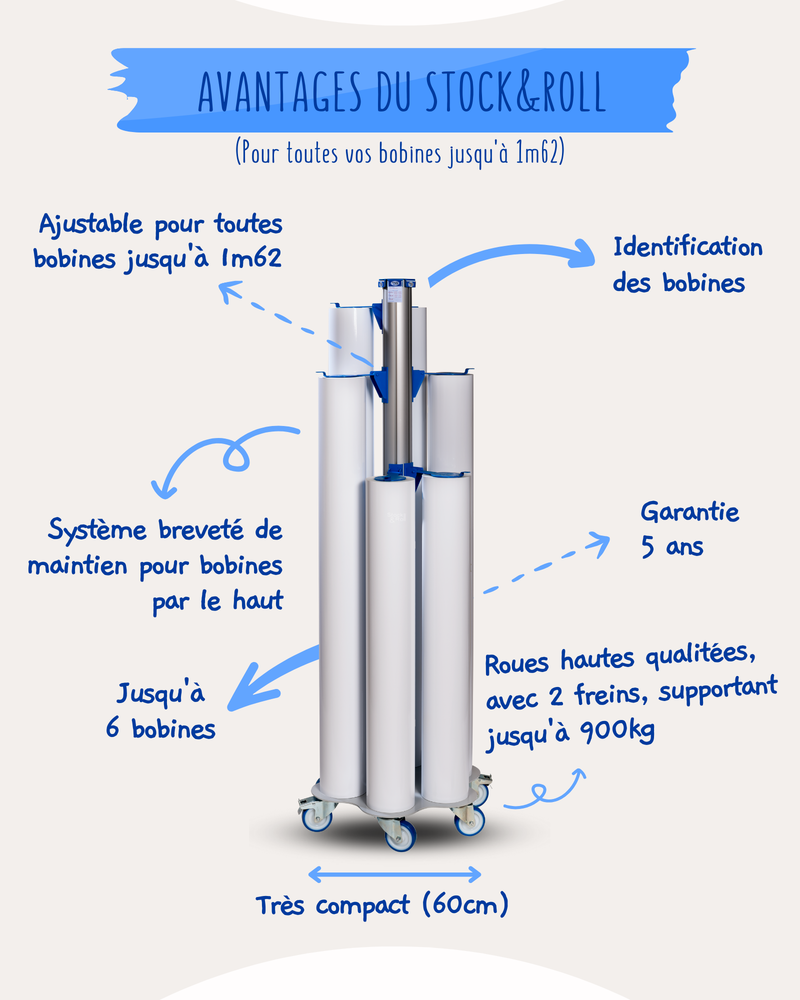 AVANTAGES DU STOCK&ROLL

(Pour toutes vos bobines jusqu'à 1m62)

Ajustable pour toutes bobines jusqu'à 1m62

Identification des bobines

Système breveté de maintien pour bobines par le haut

Garantie 5 ans

Jusqu'à 6 bobines

Roues hautes qualitées, avec 2 freins, supportant jusqu'à 900kg

Très compact (60cm)