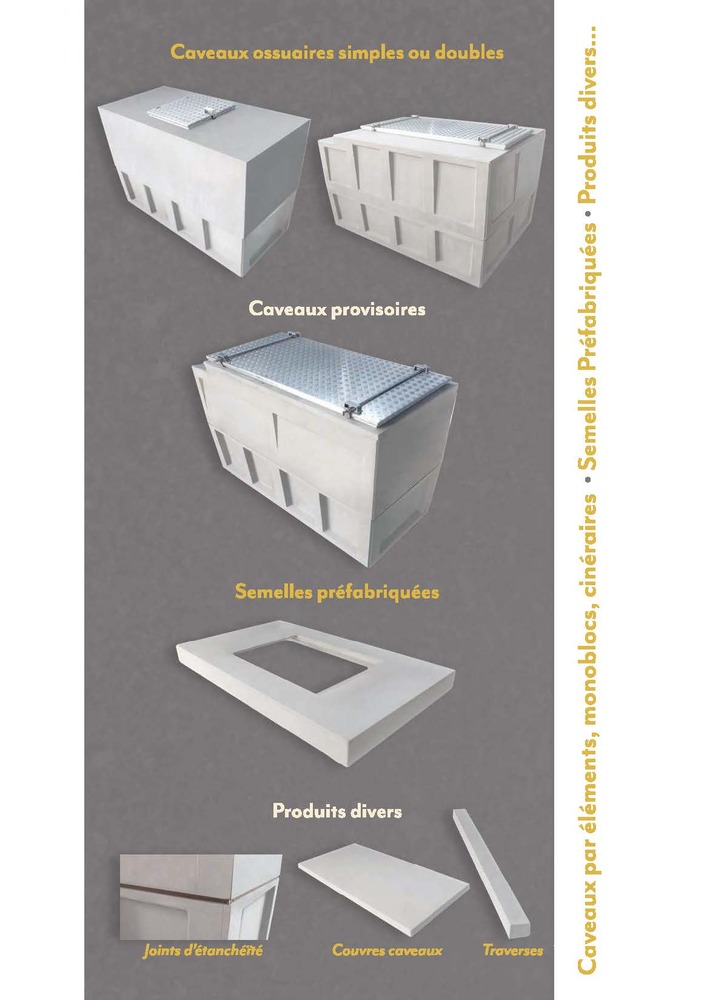 Caveaux ossuaires simples ou doubles

Caveaux provisoires

Semelles préfabriquées

Produits divers

Joints d'étanchéité

Couvres caveaux

Traverses

Caveaux par éléments, monoblocs, cinéraires • Semelles Préfabriquées • Produits divers...